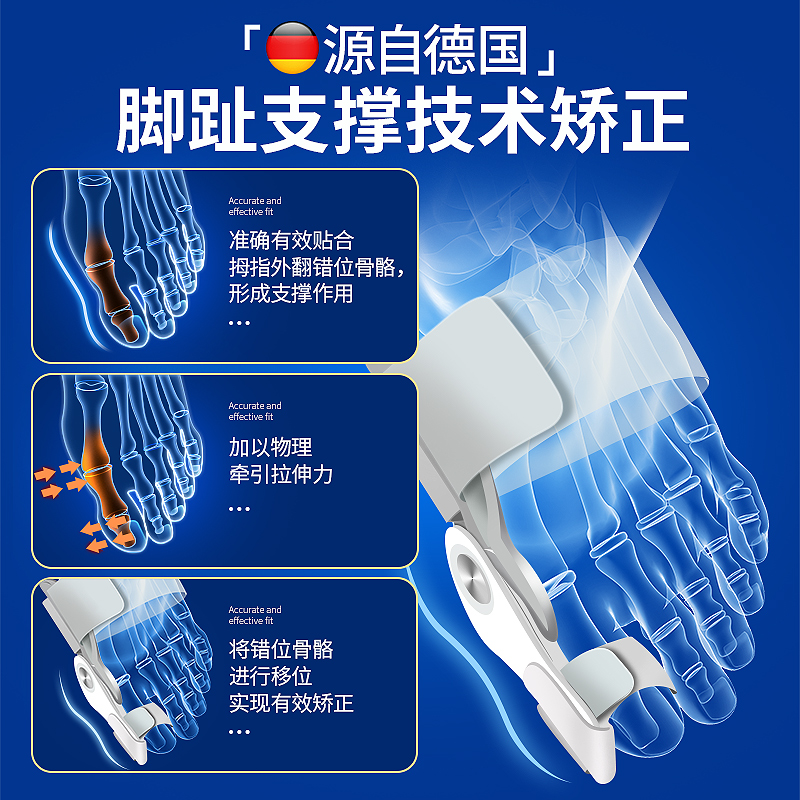 「源自德国」
脚趾支撑技术矫正

Accurate and effective fit
准确有效贴合
拇指外翻错位骨骼，
形成支撑作用
...

Accurate and effective fit
加以物理
牵引拉伸力
...

Accurate and effective fit
将错位骨骼
进行移位
实现有效矫正
...